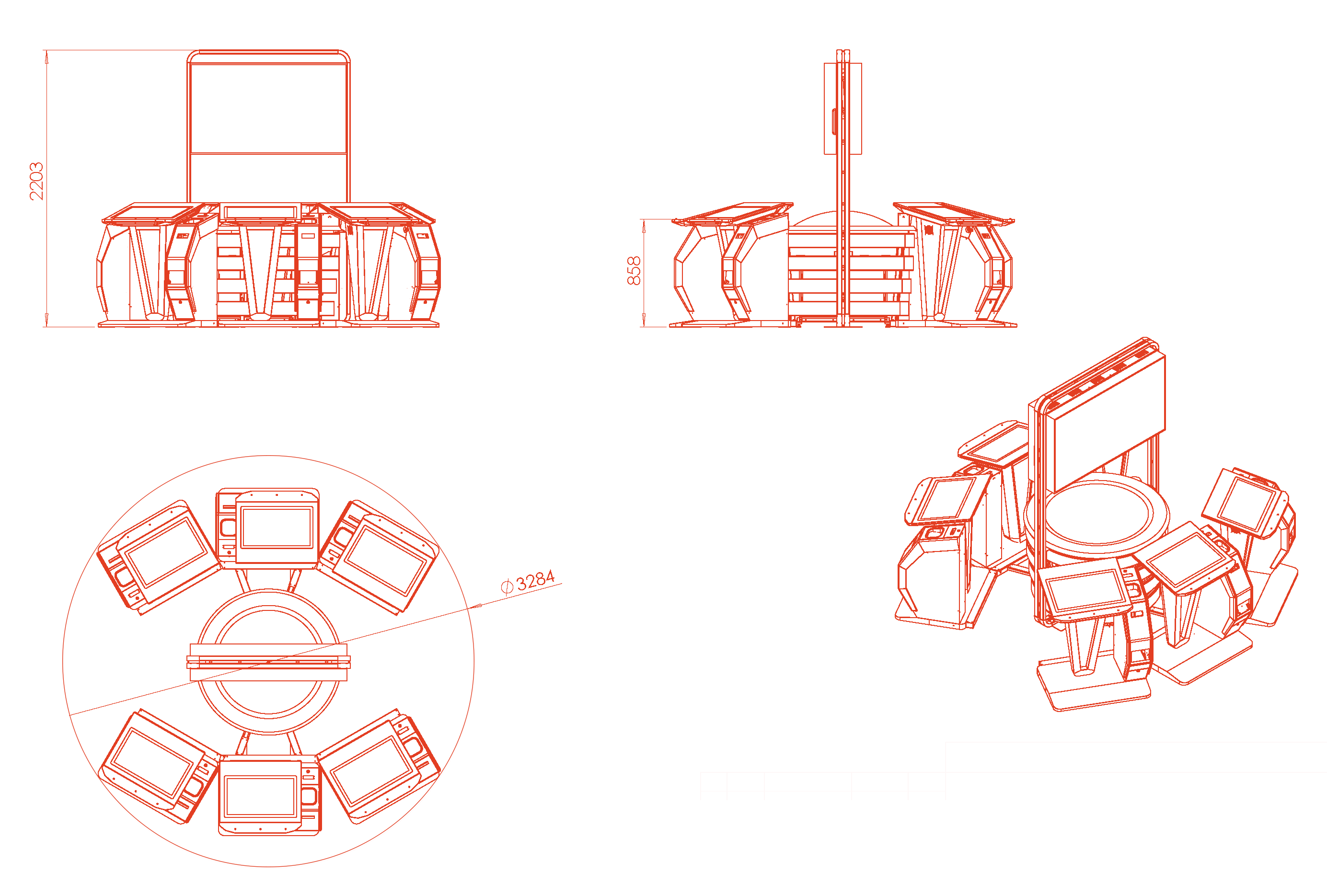 2203

858

$\phi 3284$